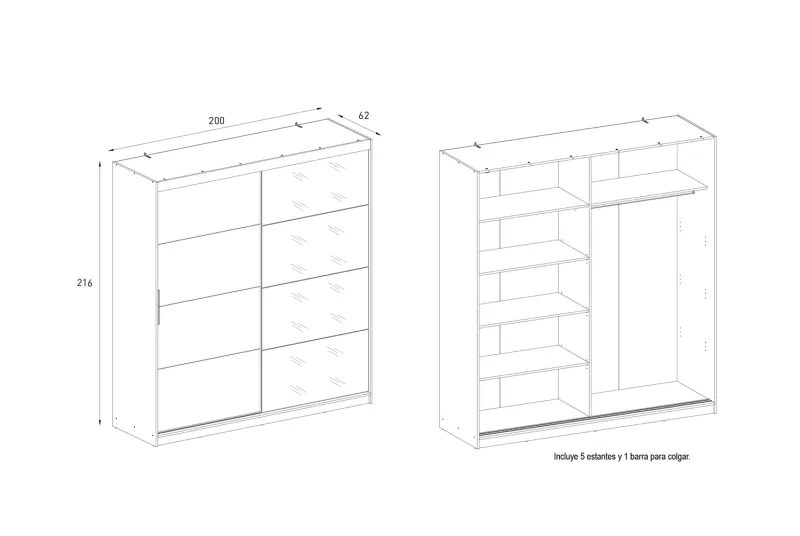 200
62
216
Incluye 5 estantes y 1 barra para colgar.