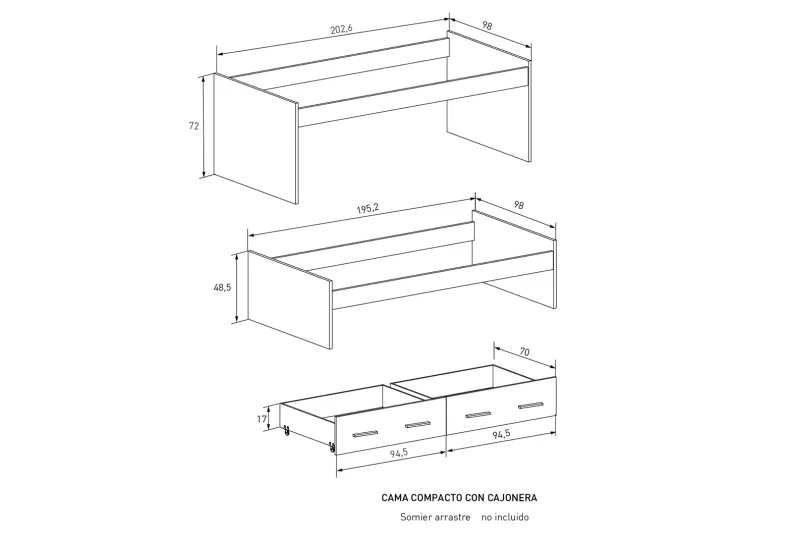 202,6
98
72
195,2
98
48,5
70
17
94,5
94,5
CAMA COMPACTO CON CAJONERA
Somier arrastre no incluido