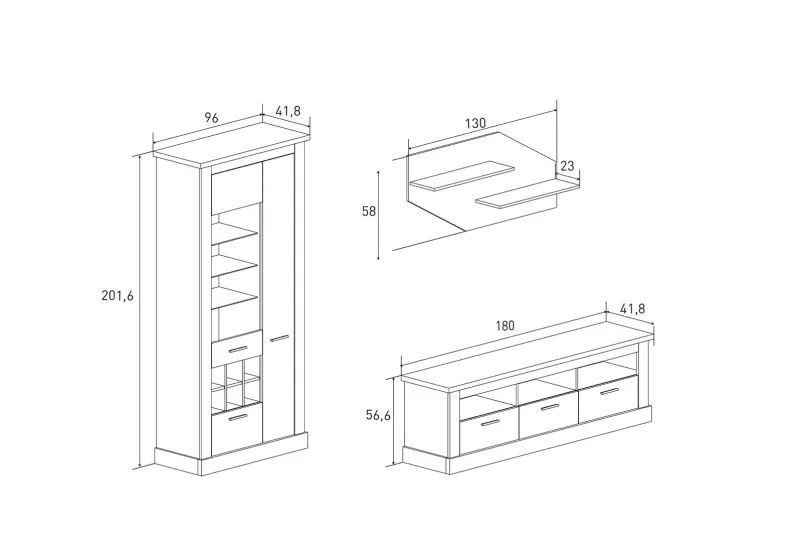 96
41,8
201,6
130
23
58
180
41,8
56,6